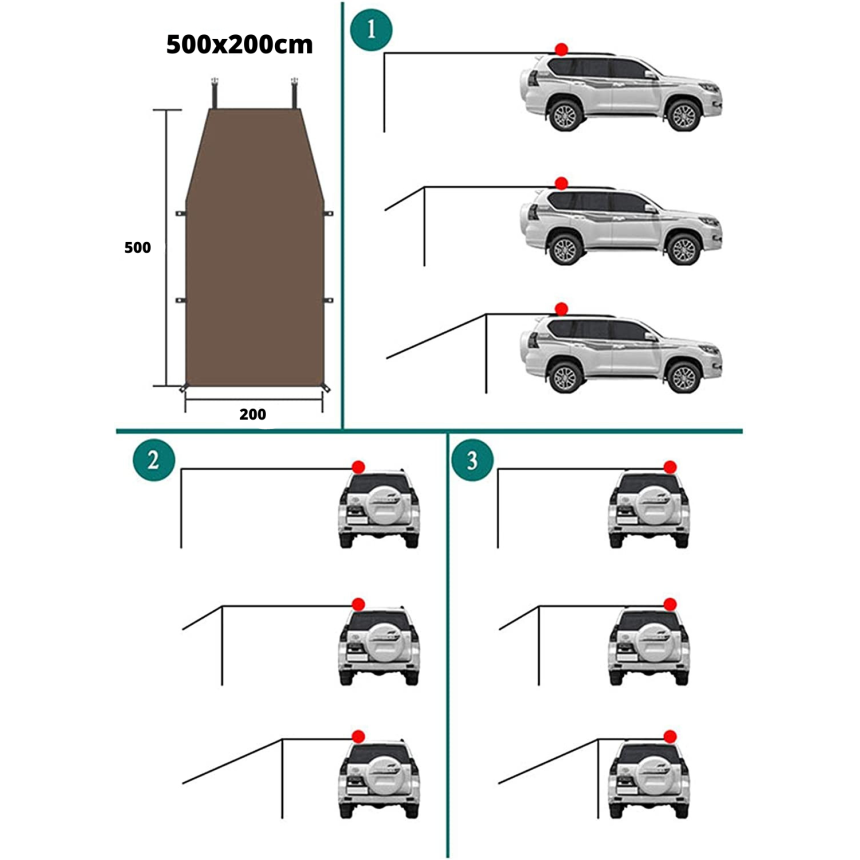 500x200cm

500

200

1

2

3